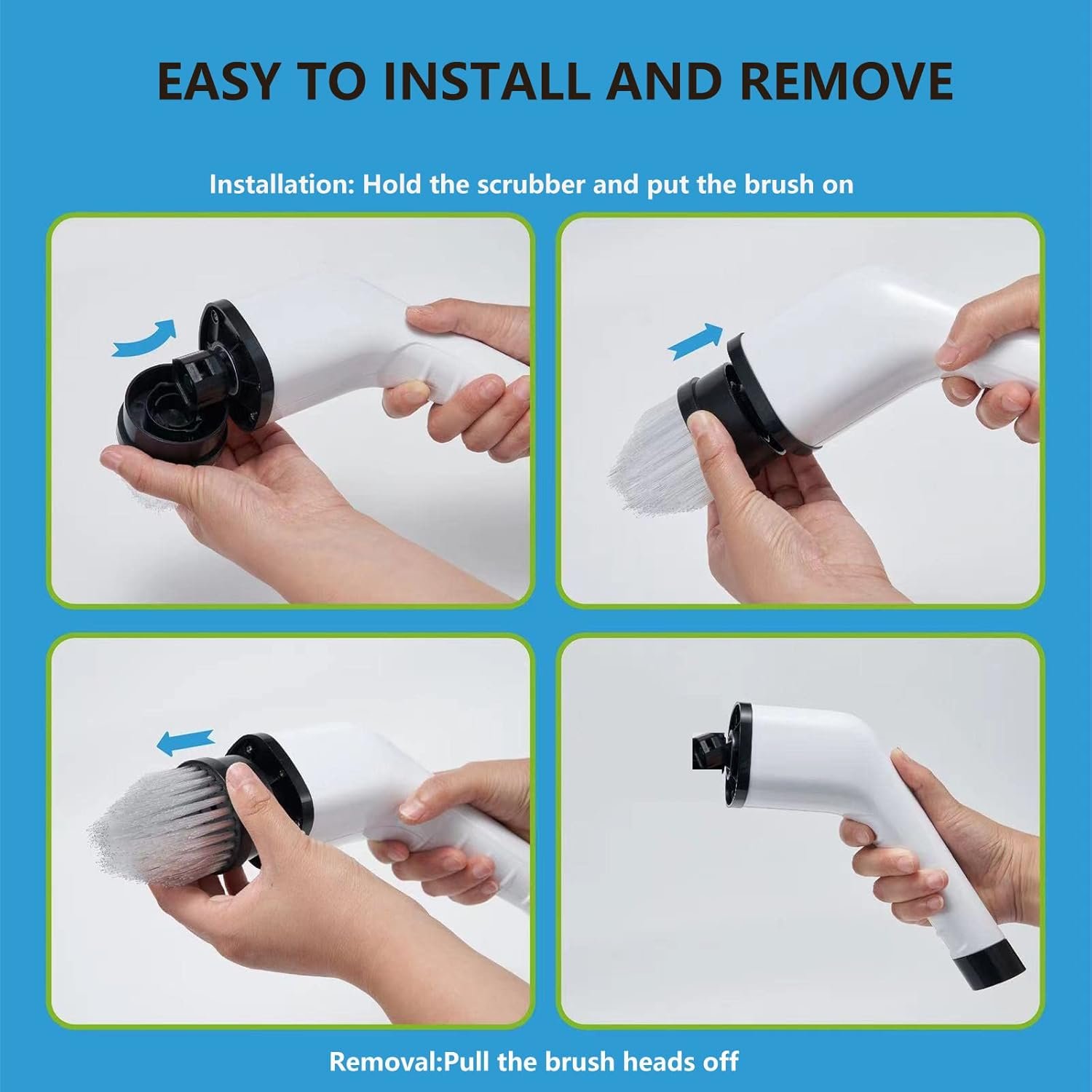 EASY TO INSTALL AND REMOVE

Installation: Hold the scrubber and put the brush on

Removal:Pull the brush heads off