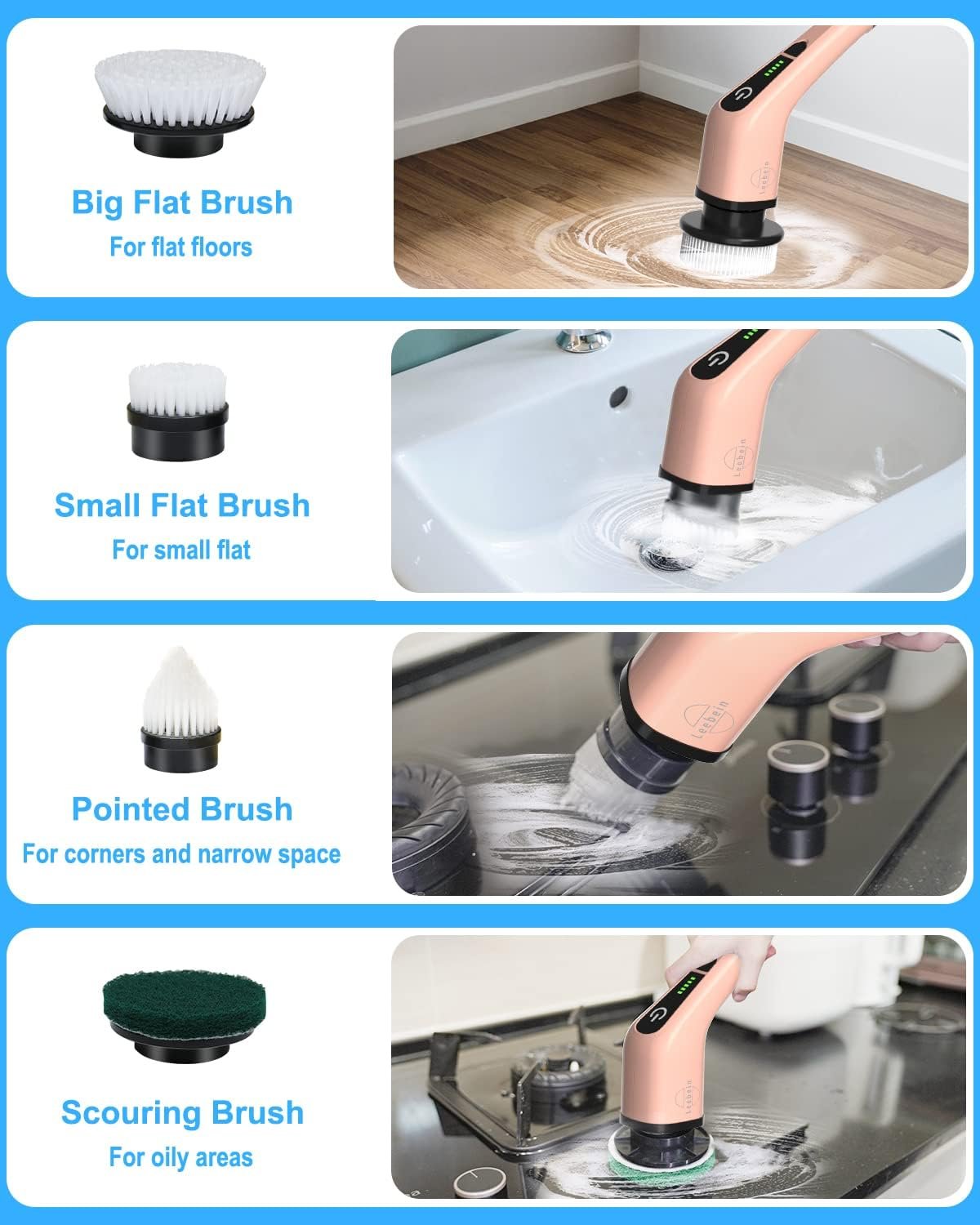 Big Flat Brush
For flat floors

Leebein

Small Flat Brush
For small flat

Leebein

Pointed Brush
For corners and narrow space

Leebein

Scouring Brush
For oily areas

Leebein