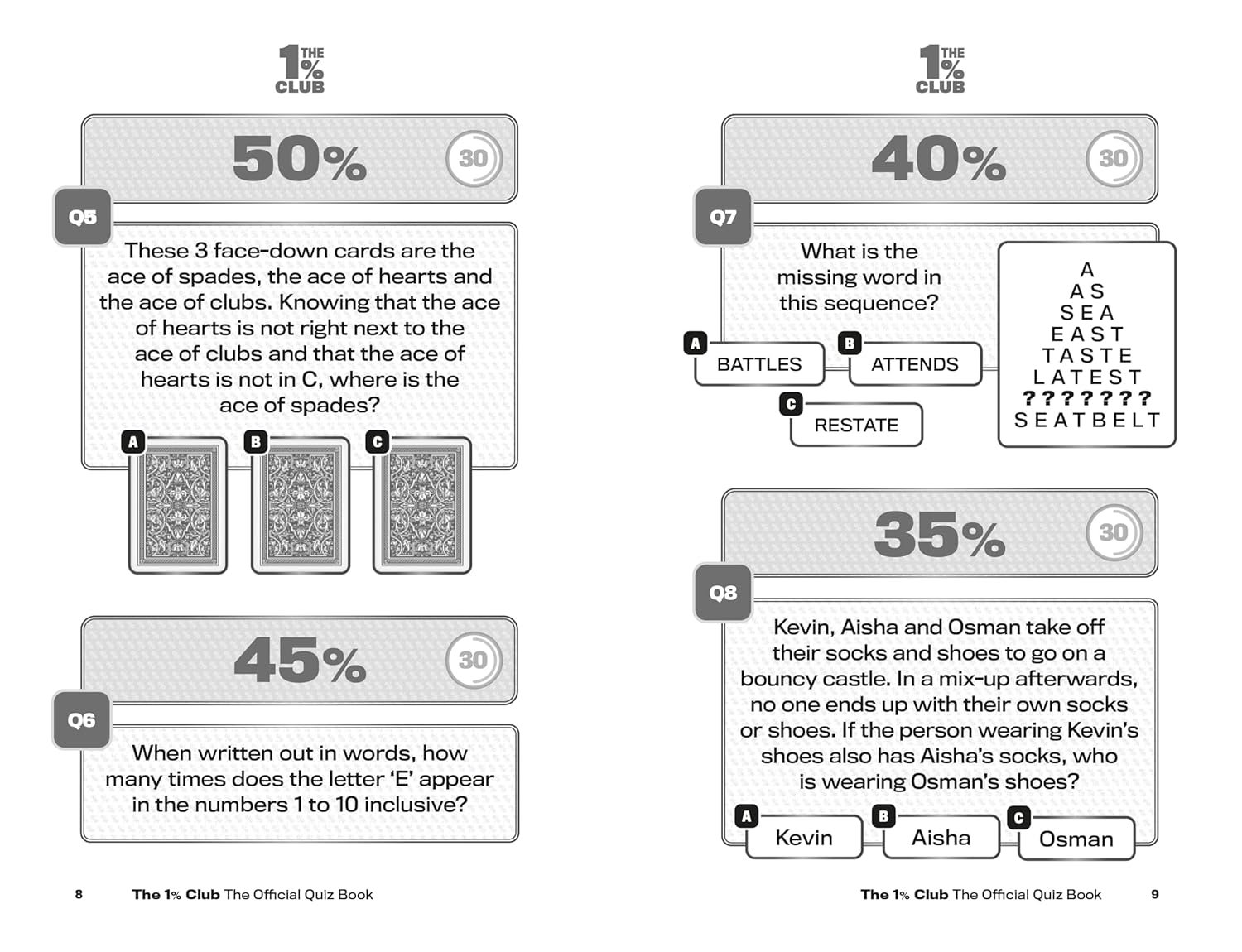 THE 1% CLUB

50%

30

Q5

These 3 face-down cards are the ace of spades, the ace of hearts and the ace of clubs. Knowing that the ace of hearts is not right next to the ace of clubs and that the ace of hearts is not in C, where is the ace of spades?

A

B

C

45%

30

Q6

When written out in words, how many times does the letter 'E' appear in the numbers 1 to 10 inclusive?

8 The 1% Club The Official Quiz Book

THE 1% CLUB

40%

30

Q7

What is the missing word in this sequence?

A BATTLES

B ATTENDS

C RESTATE

A
A S
S E A
E A S T
T A S T E
L A T E S T
? ? ? ? ? ? ?
S E A T B E L T

35%

30

Q8

Kevin, Aisha and Osman take off their socks and shoes to go on a bouncy castle. In a mix-up afterwards, no one ends up with their own socks or shoes. If the person wearing Kevin's shoes also has Aisha's socks, who is wearing Osman's shoes?

A Kevin

B Aisha

C Osman

The 1% Club The Official Quiz Book 9