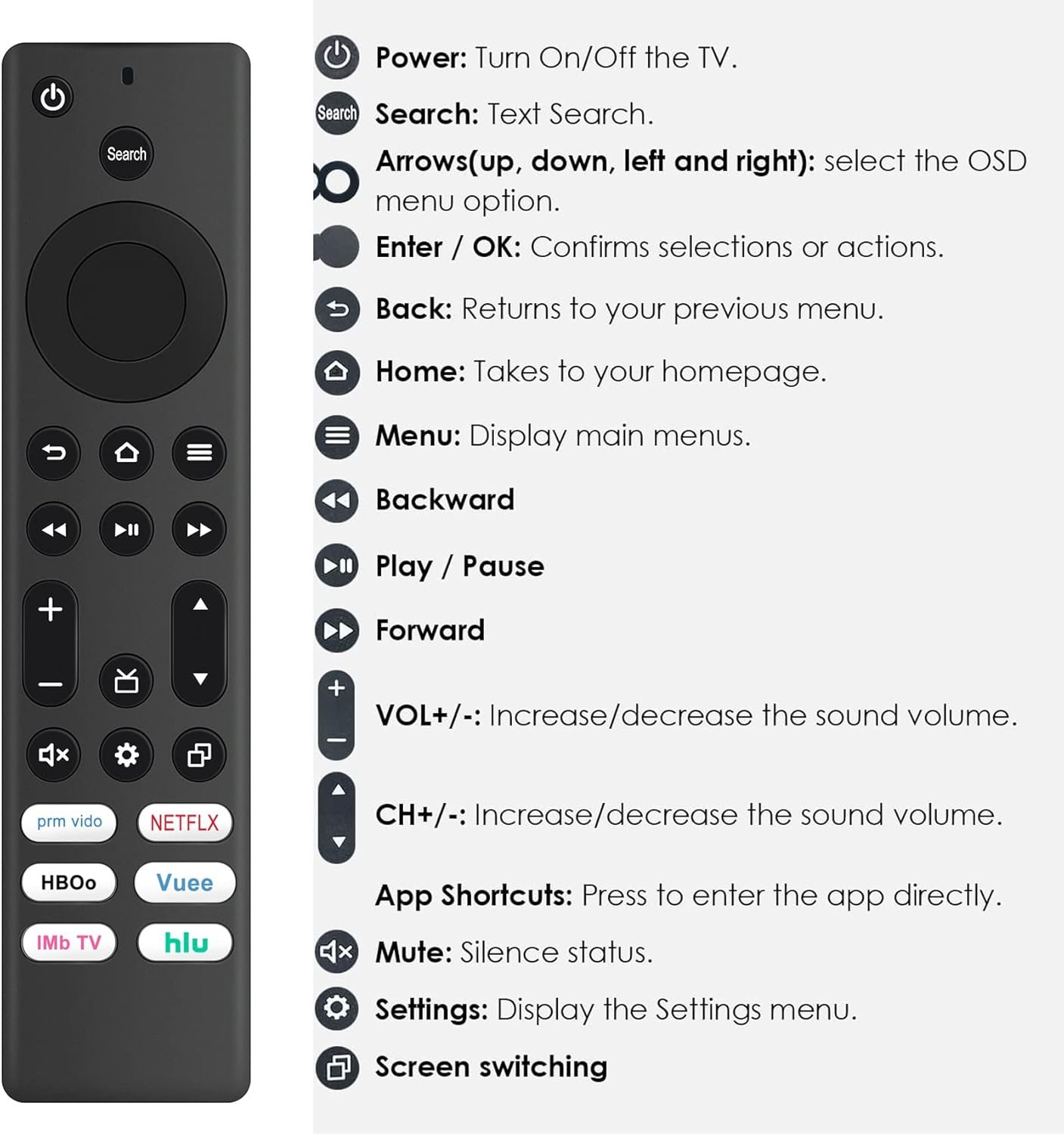 Search

prm vido
NETFLX
HBOo
Vuee
IMb TV
hlu

Power: Turn On/Off the TV.

Search

Search: Text Search.

Arrows(up, down, left and right): select the OSD menu option.

Enter / OK: Confirms selections or actions.

Back: Returns to your previous menu.

Home: Takes to your homepage.

Menu: Display main menus.

Backward

Play / Pause

Forward

VOL+/-: Increase/decrease the sound volume.

CH+/-: Increase/decrease the sound volume.

App Shortcuts: Press to enter the app directly.

Mute: Silence status.

Settings: Display the Settings menu.

Screen switching